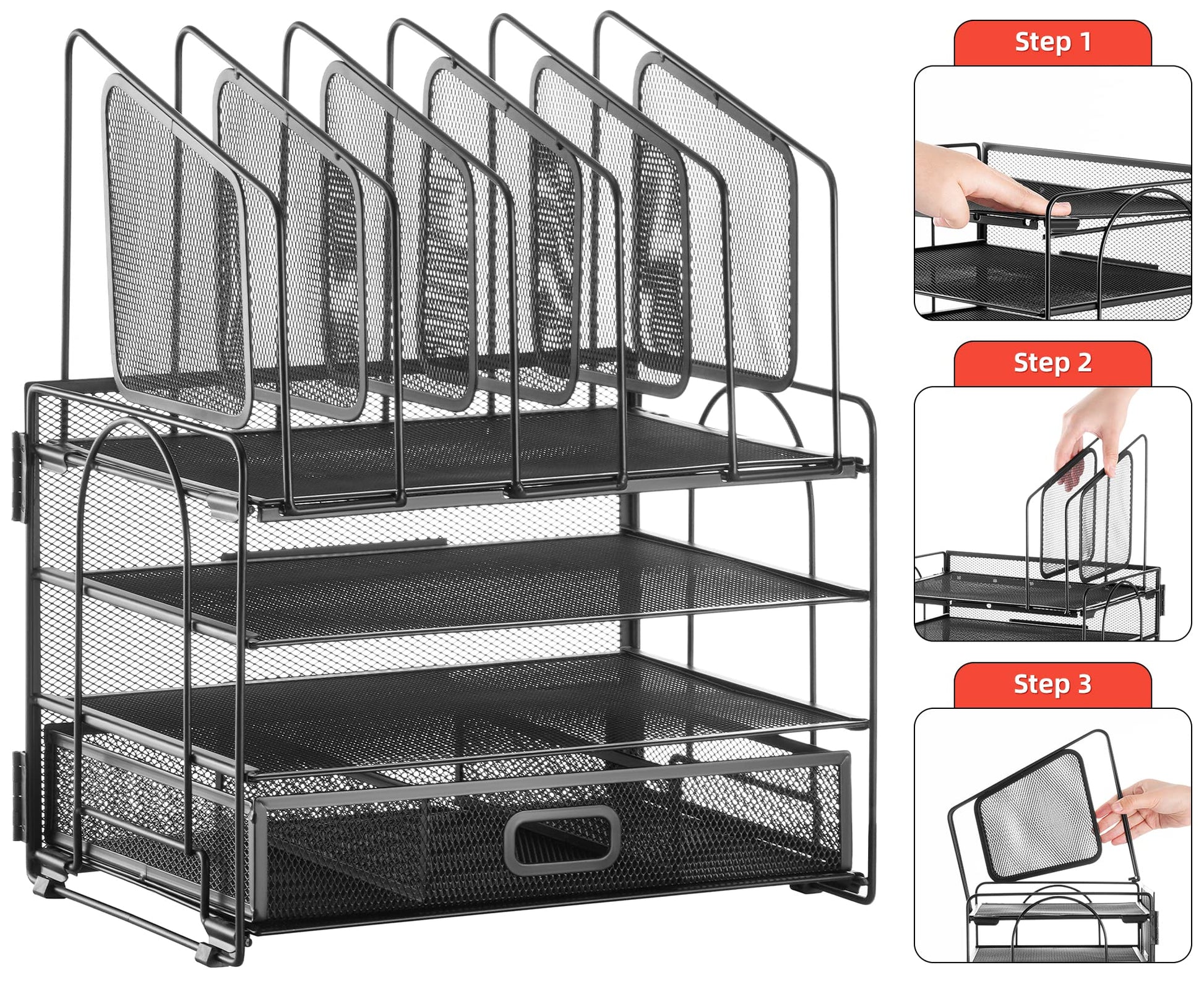 Step 1

Step 2

Step 3