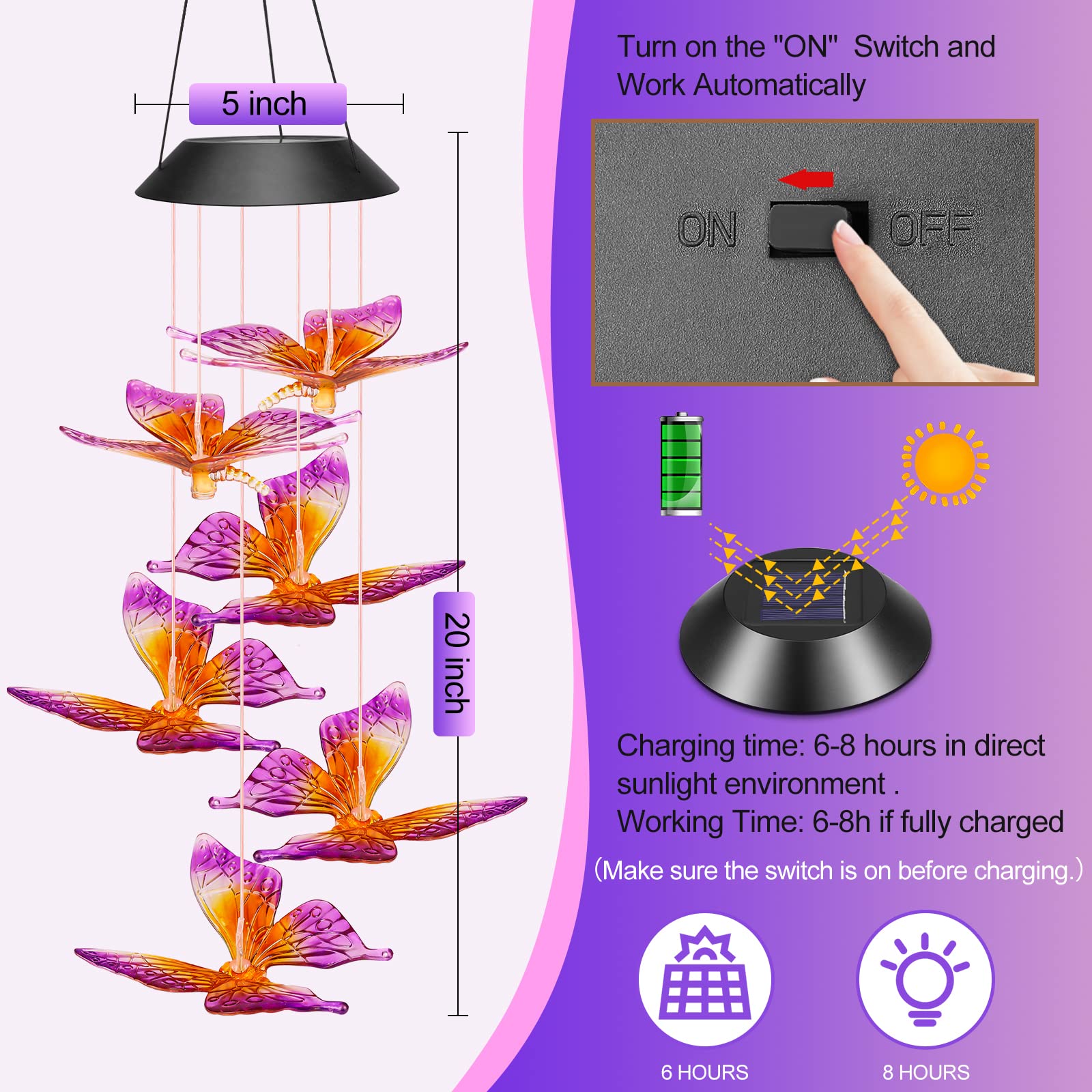 5 inch

20 inch

Turn on the "ON" Switch and Work Automatically

ON OFF

Charging time: 6-8 hours in direct sunlight environment .
Working Time: 6-8h if fully charged
(Make sure the switch is on before charging.)

6 HOURS

8 HOURS