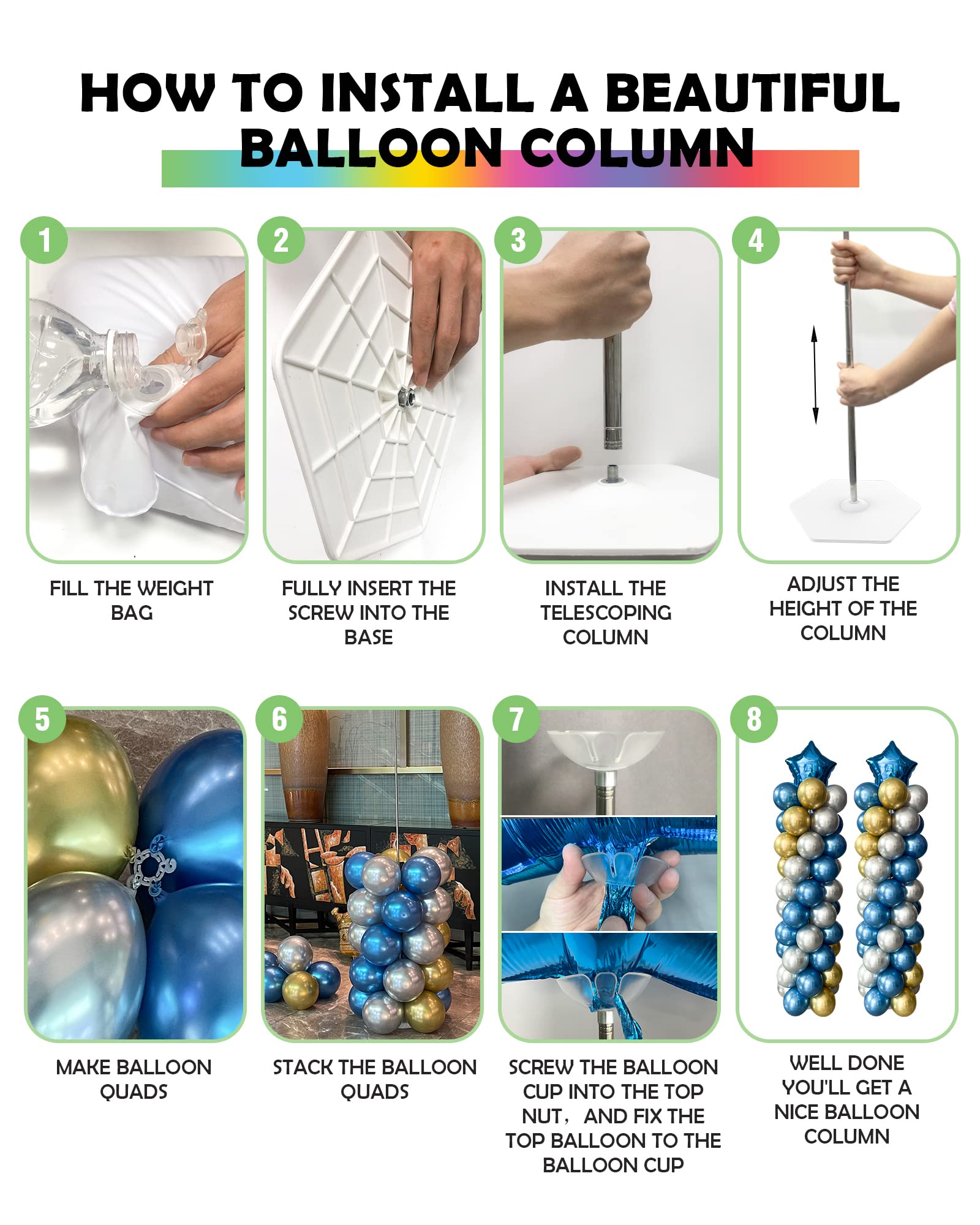 HOW TO INSTALL A BEAUTIFUL BALLOON COLUMN

1

FILL THE WEIGHT BAG

2

FULLY INSERT THE SCREW INTO THE BASE

3

INSTALL THE TELESCOPING COLUMN

4

ADJUST THE HEIGHT OF THE COLUMN

5

MAKE BALLOON QUADS

6

STACK THE BALLOON QUADS

7

SCREW THE BALLOON CUP INTO THE TOP NUT， AND FIX THE TOP BALLOON TO THE BALLOON CUP

8

WELL DONE YOU'LL GET A NICE BALLOON COLUMN