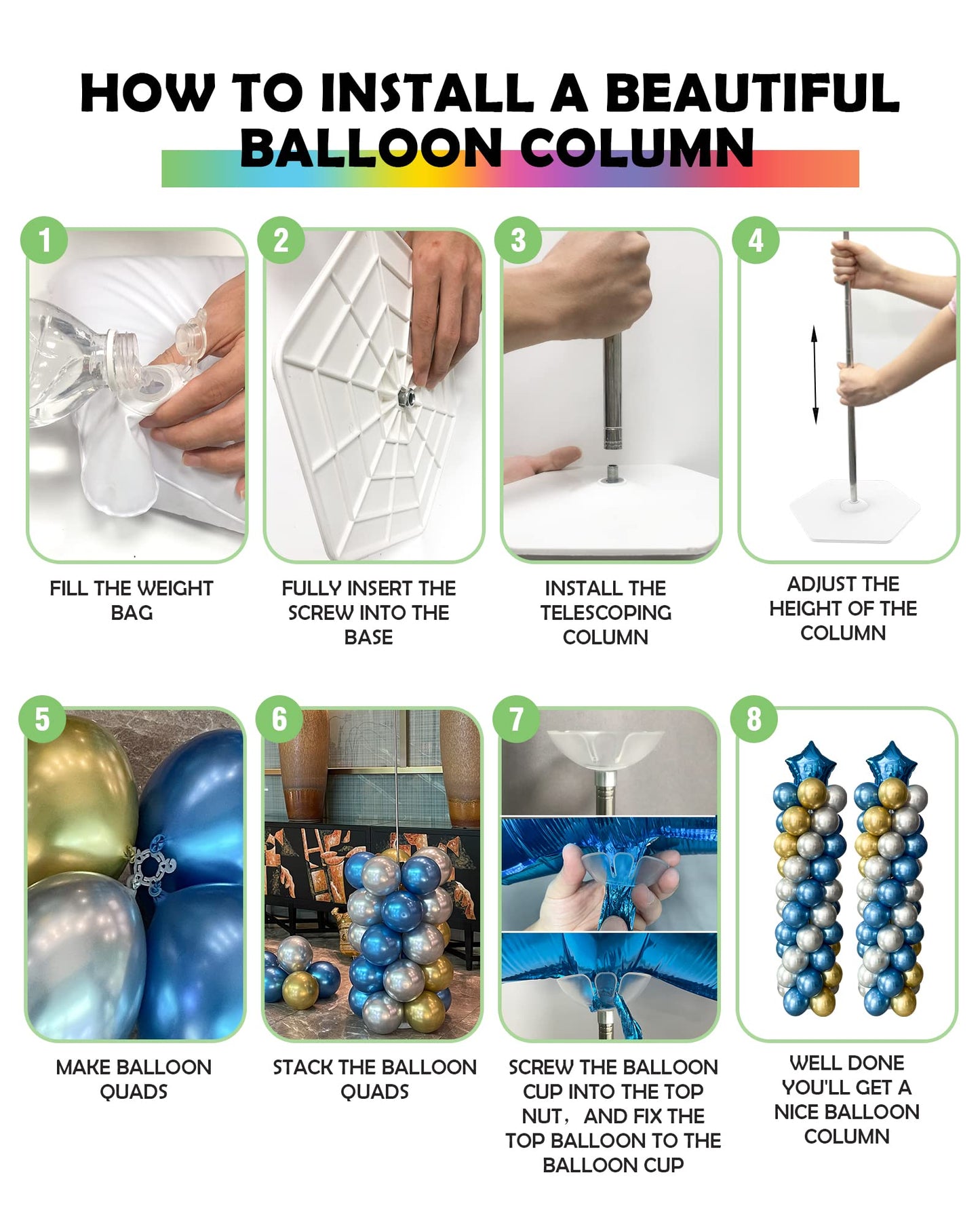 HOW TO INSTALL A BEAUTIFUL BALLOON COLUMN

1
FILL THE WEIGHT BAG

2
FULLY INSERT THE SCREW INTO THE BASE

3
INSTALL THE TELESCOPING COLUMN

4
ADJUST THE HEIGHT OF THE COLUMN

5
MAKE BALLOON QUADS

6
STACK THE BALLOON QUADS

7
SCREW THE BALLOON CUP INTO THE TOP NUT， AND FIX THE TOP BALLOON TO THE BALLOON CUP

8
WELL DONE YOU'LL GET A NICE BALLOON COLUMN