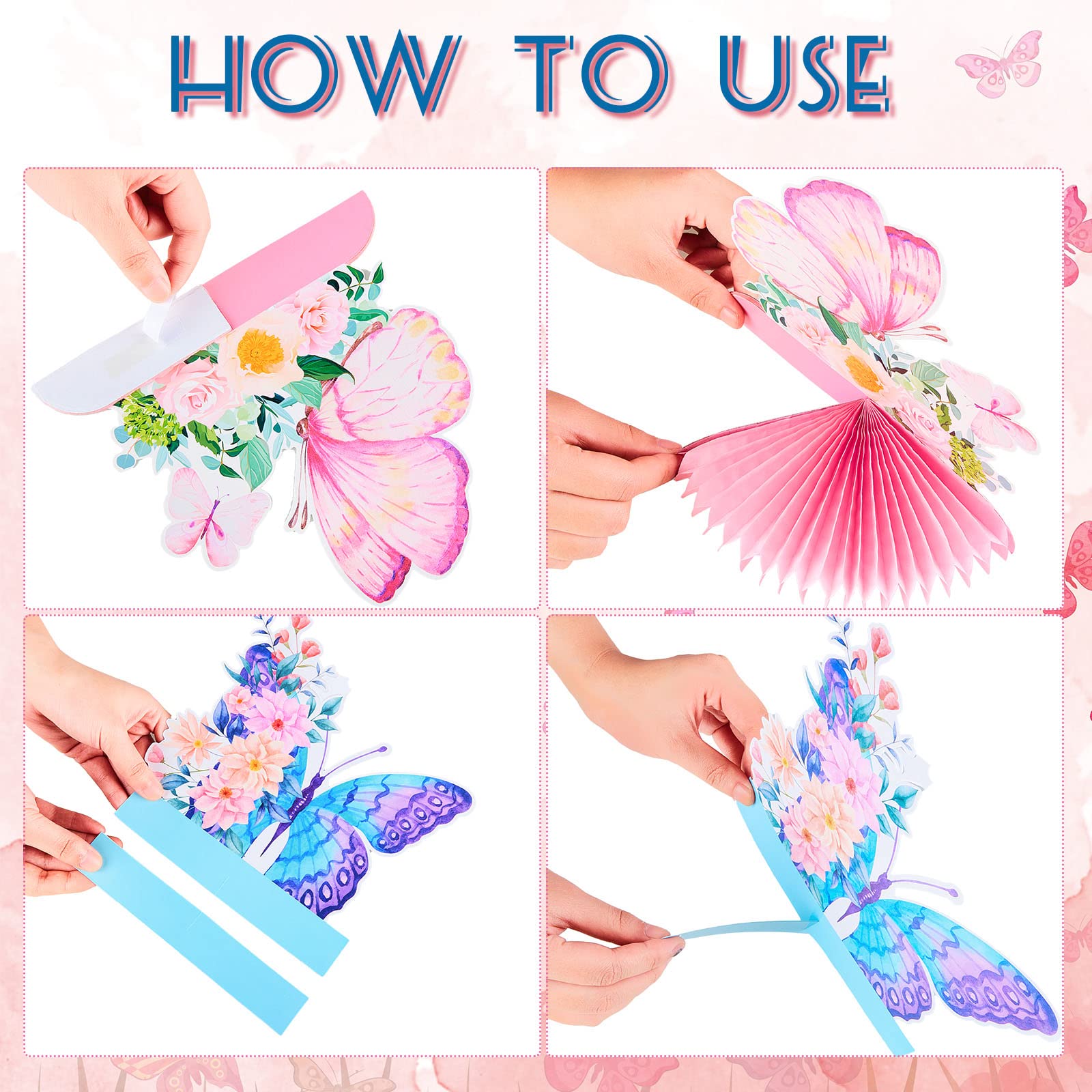 HOW TO USE