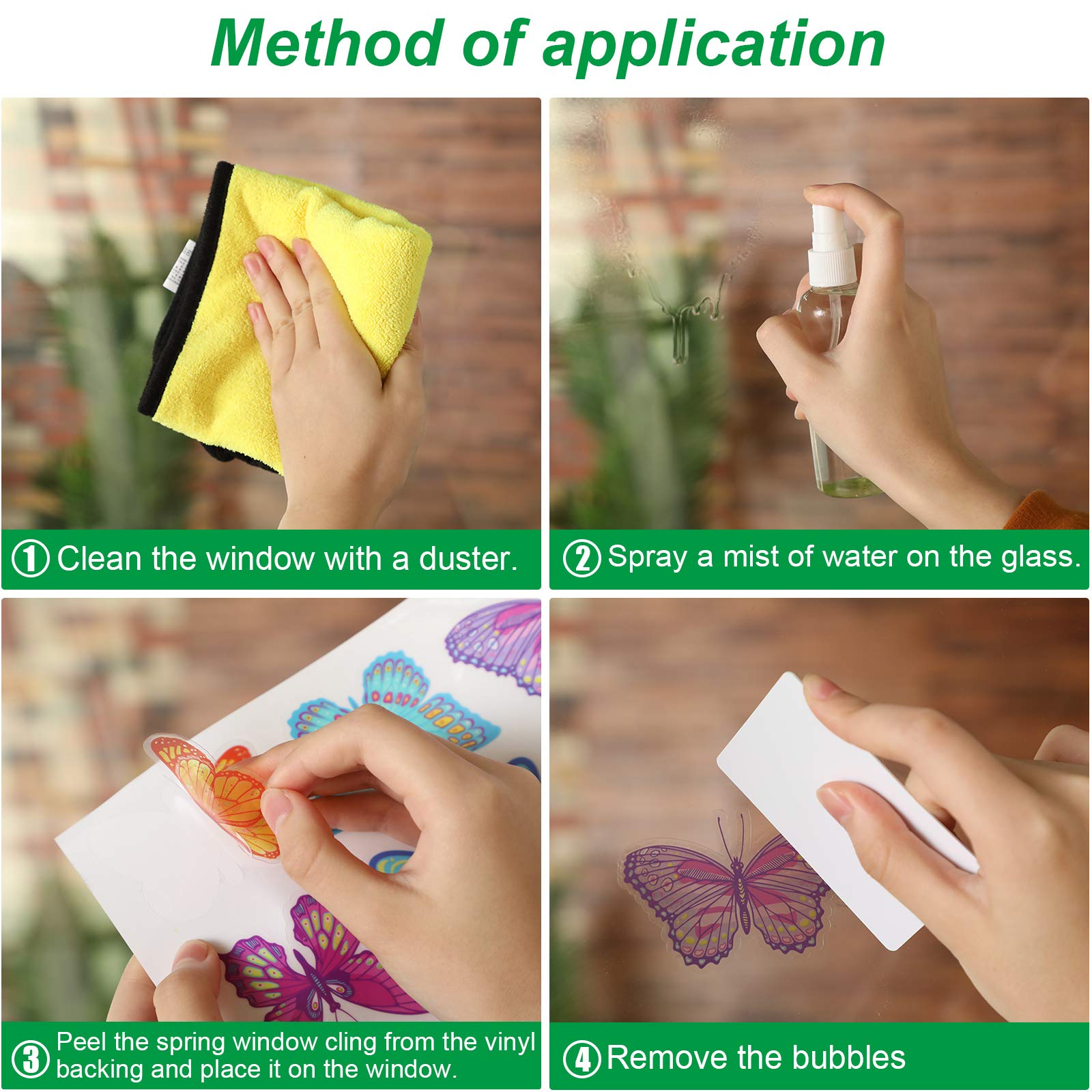 Method of application

① Clean the window with a duster.

② Spray a mist of water on the glass.

③ Peel the spring window cling from the vinyl backing and place it on the window.

④ Remove the bubbles