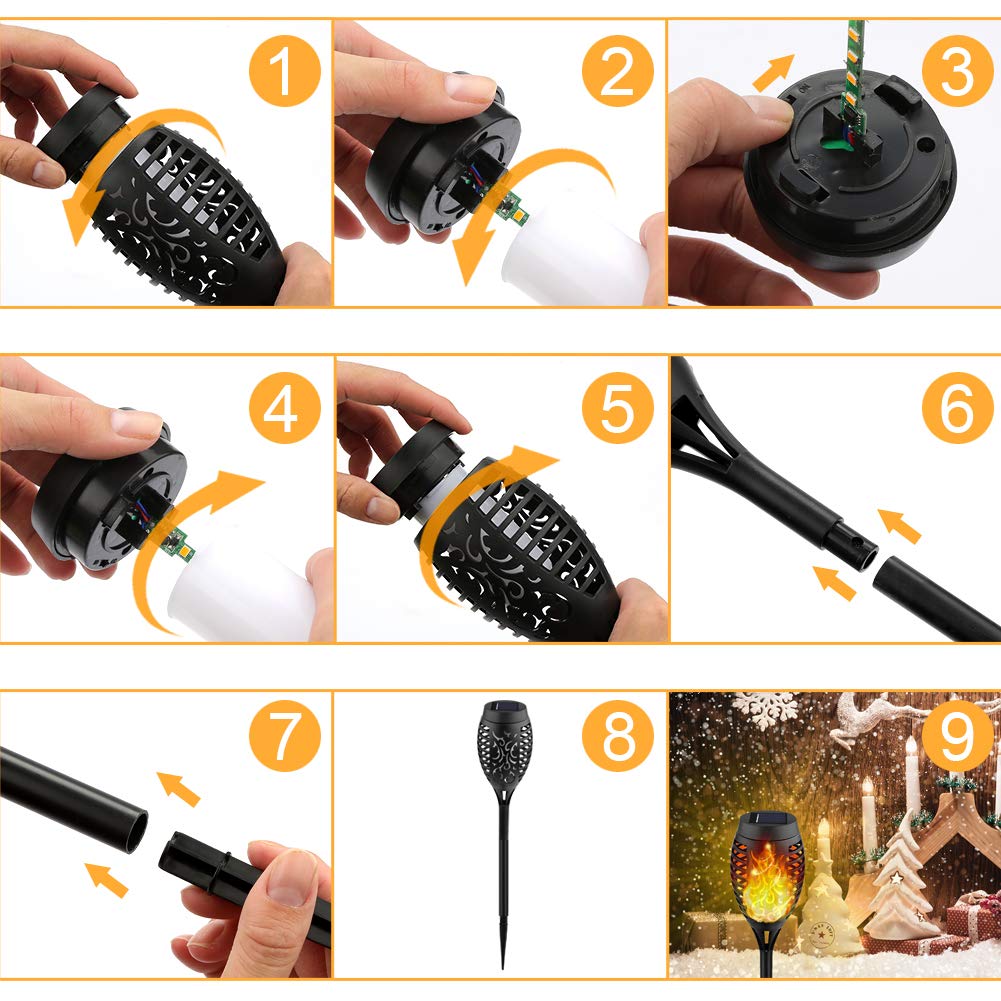 1

2

3

4

5

6

7

8

9