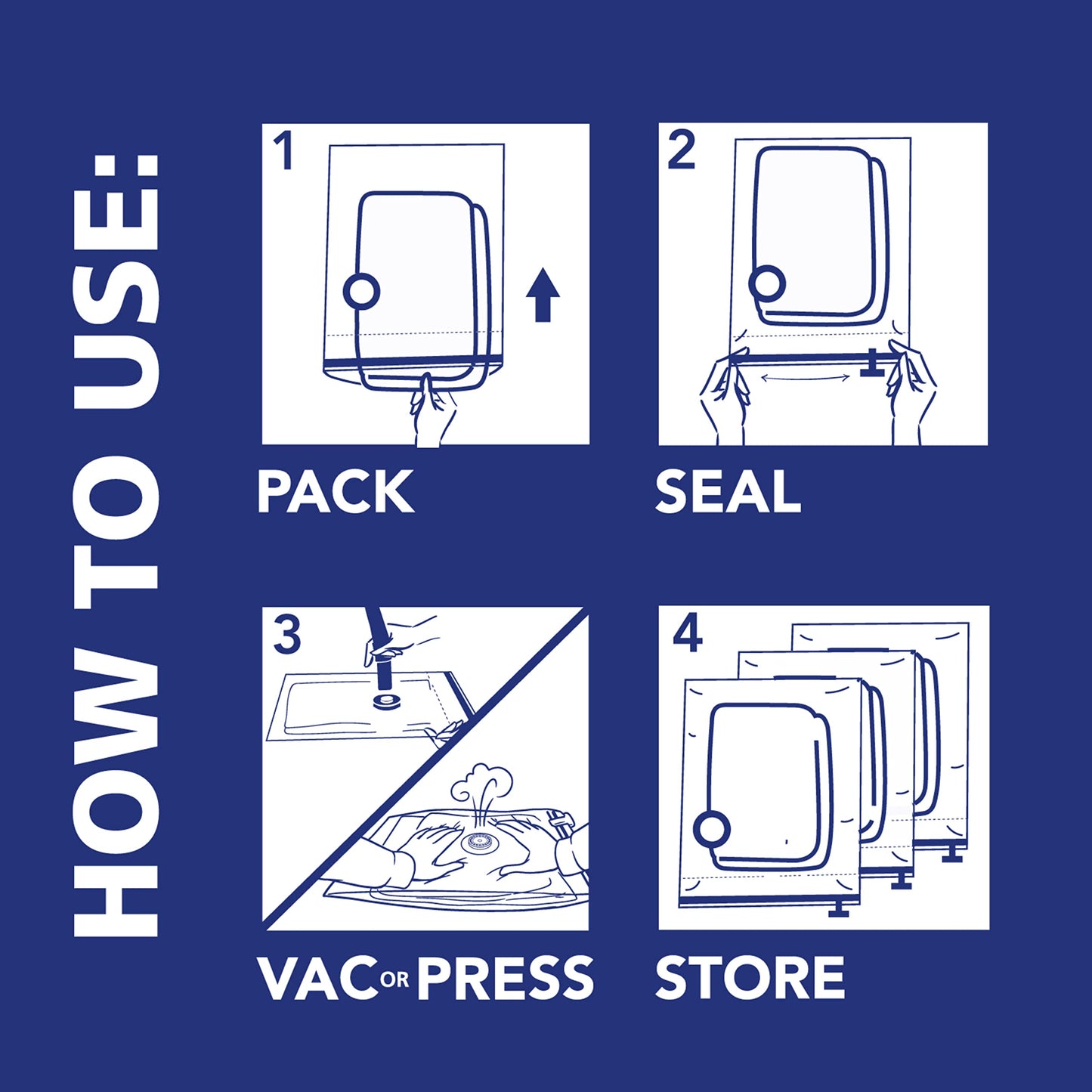 HOW TO USE:

1
PACK

2
SEAL

3
VAC OR PRESS

4
STORE