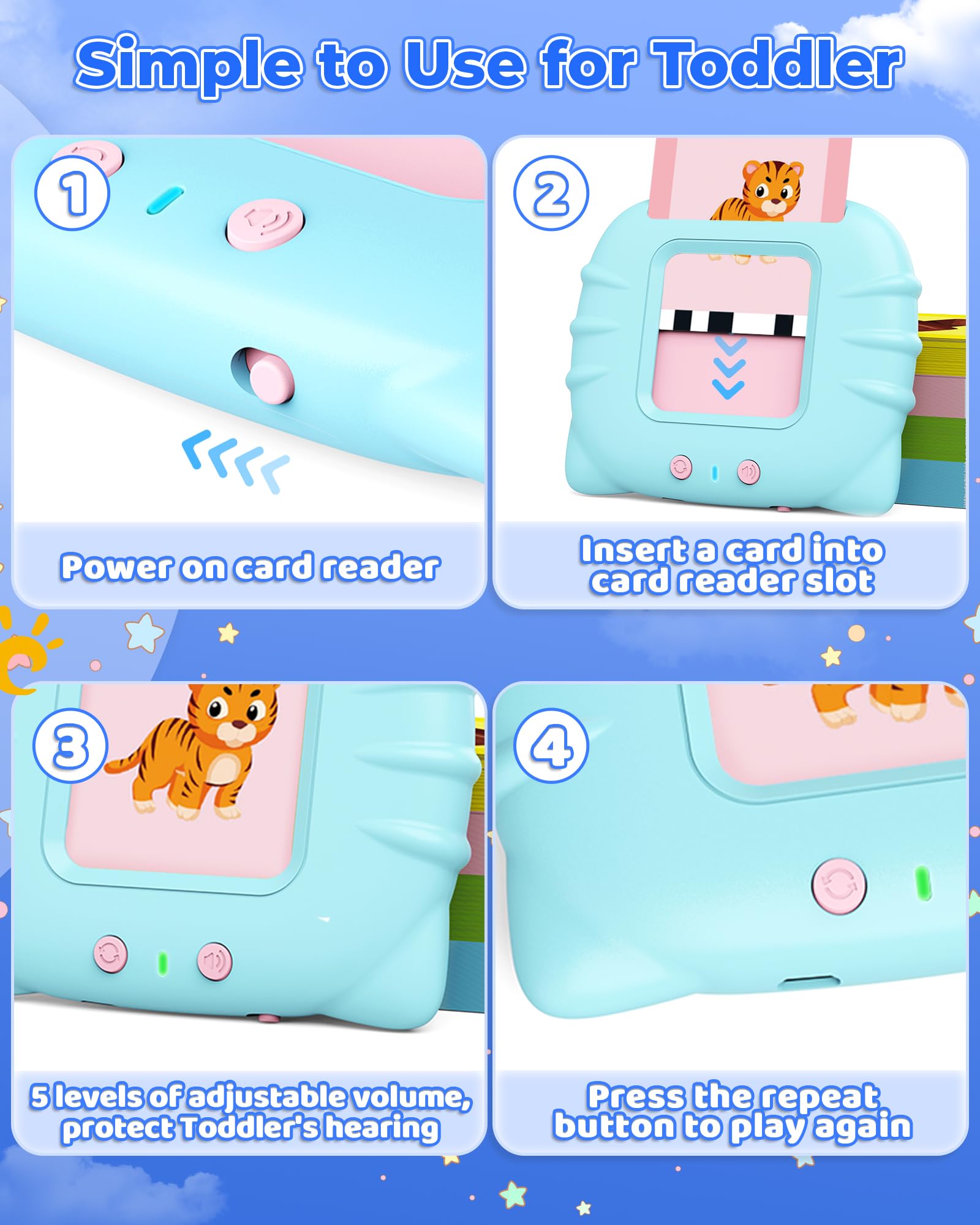 Simple to Use for Toddler

1

Power on card reader

2

Insert a card into card reader slot

3

5 levels of adjustable volume, protect Toddler's hearing

4

Press the repeat button to play again