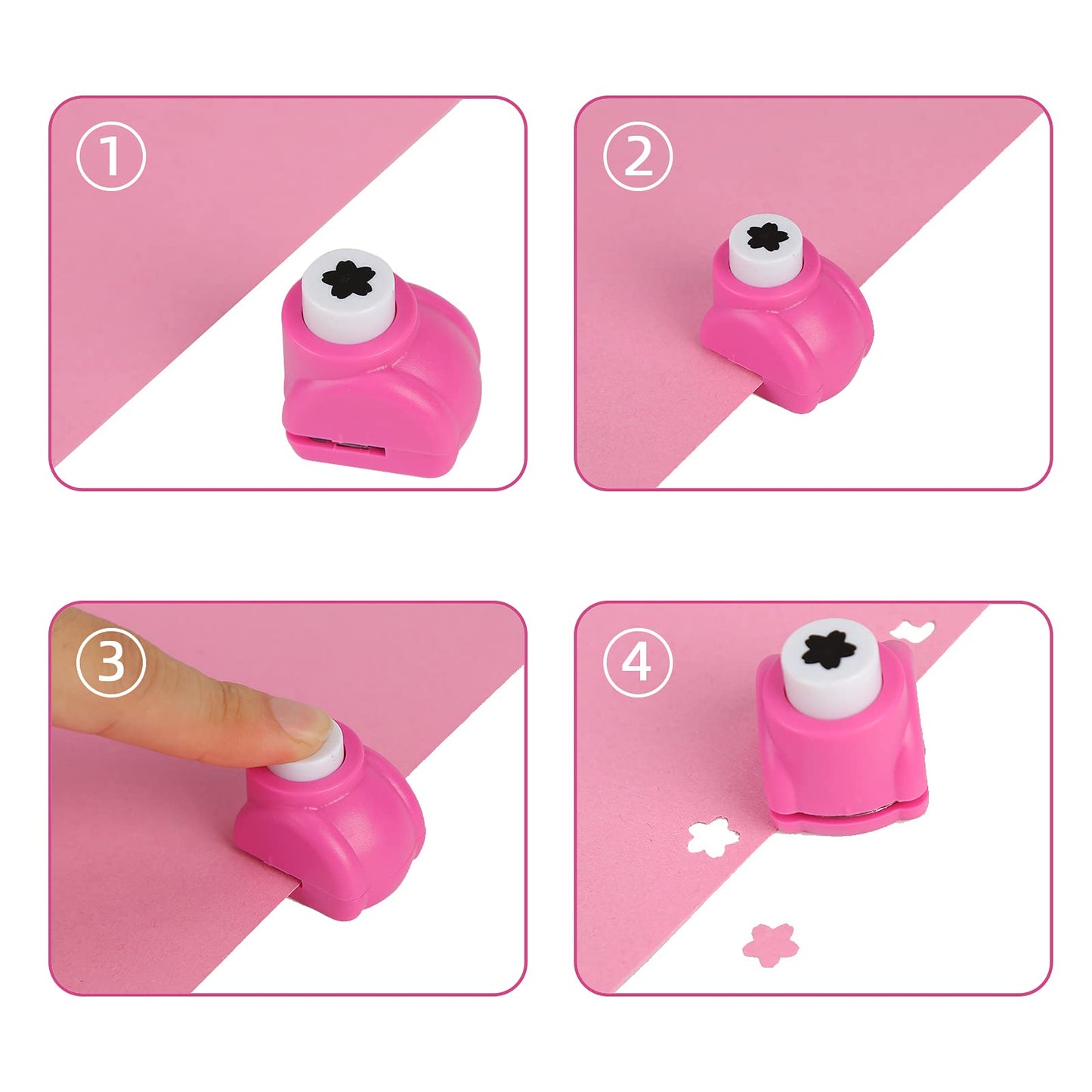 ①

②

③

④