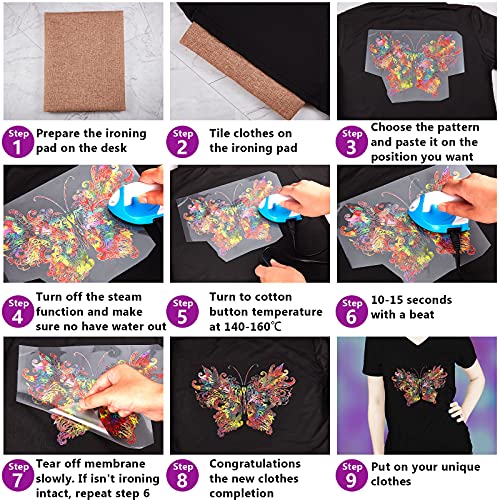 Step 1 Prepare the ironing pad on the desk

Step 2 Tile clothes on the ironing pad

Step 3 Choose the pattern and paste it on the position you want

Step 4 Turn off the steam function and make sure no have water out

Step 5 Turn to cotton button temperature at 140-160℃

Step 6 10-15 seconds with a beat

Step 7 Tear off membrane slowly. If isn't ironing intact, repeat step 6

Step 8 Congratulations the new clothes completion

Step 9 Put on your unique clothes