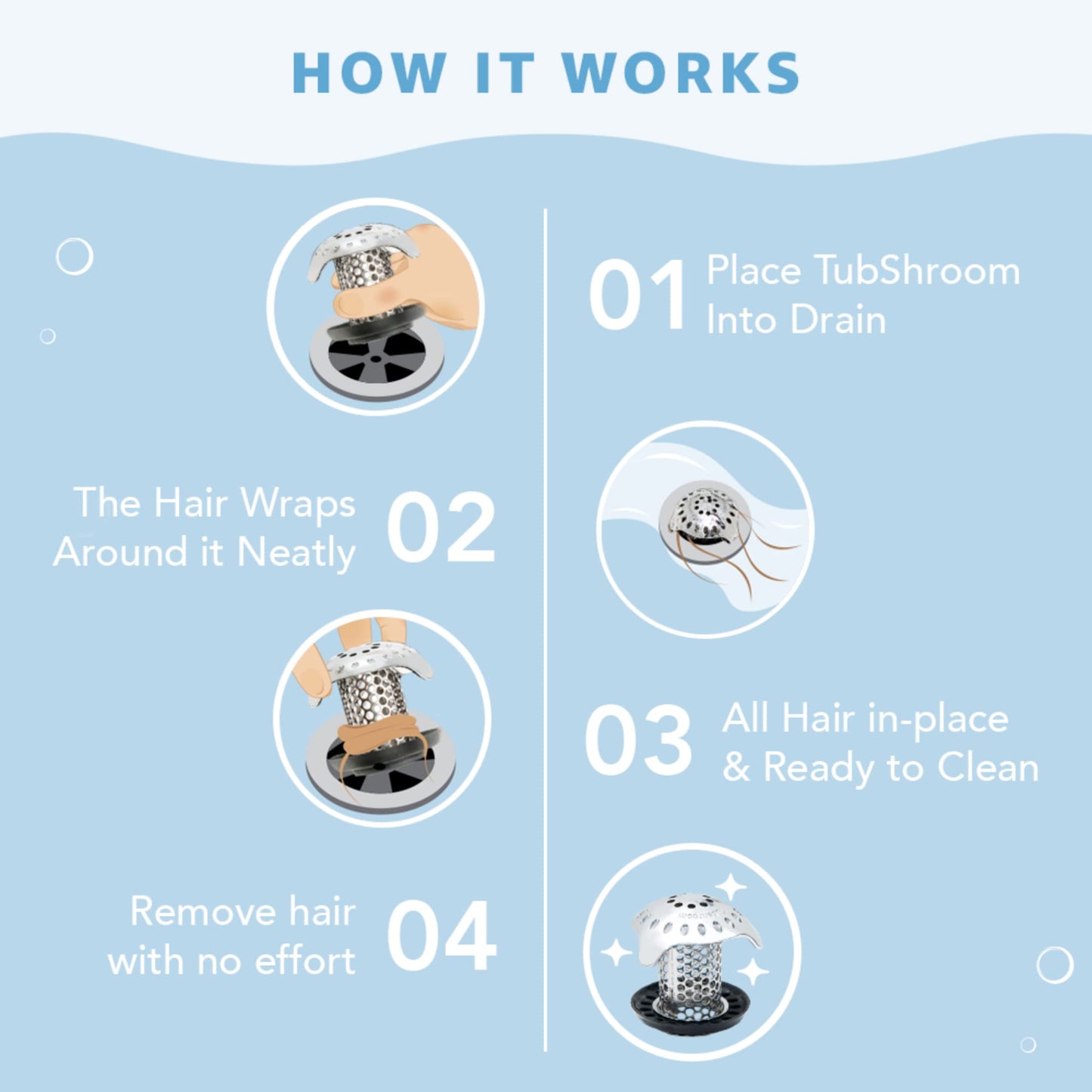 HOW IT WORKS

01 Place TubShroom Into Drain

The Hair Wraps Around it Neatly 02

03 All Hair in-place & Ready to Clean

Remove hair with no effort 04