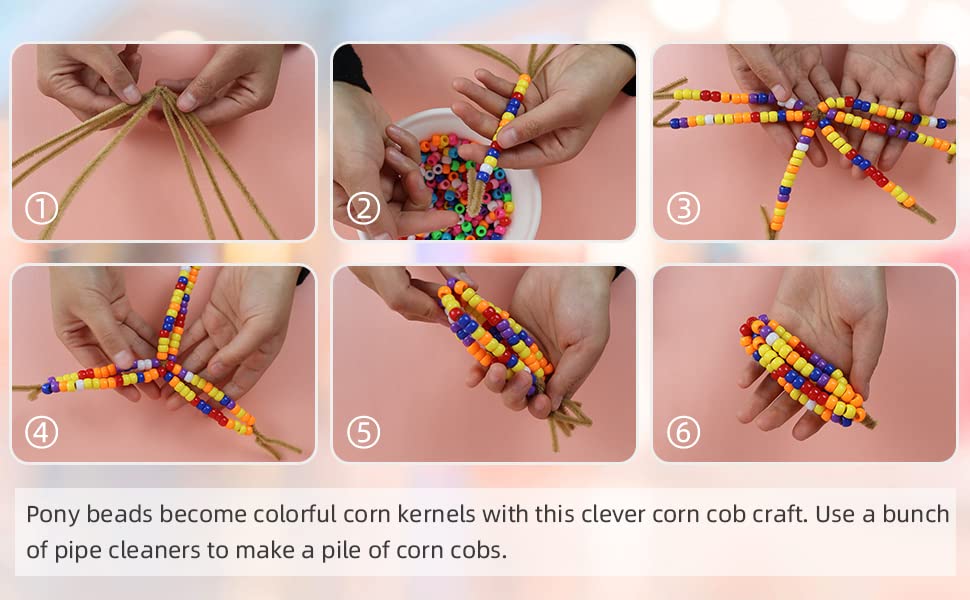 ①

②

③

④

⑤

⑥

Pony beads become colorful corn kernels with this clever corn cob craft. Use a bunch of pipe cleaners to make a pile of corn cobs.