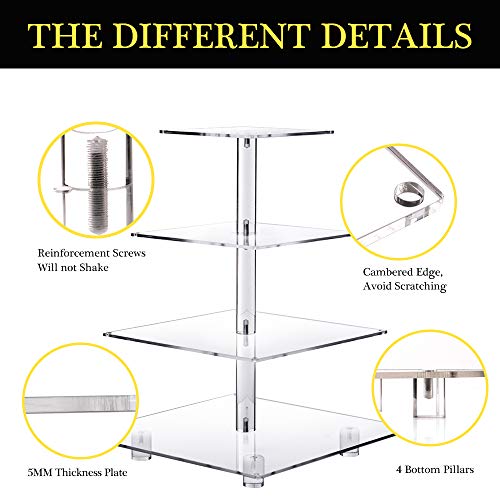 THE DIFFERENT DETAILS

Reinforcement Screws Will not Shake

Cambered Edge, Avoid Scratching

5MM Thickness Plate

4 Bottom Pillars