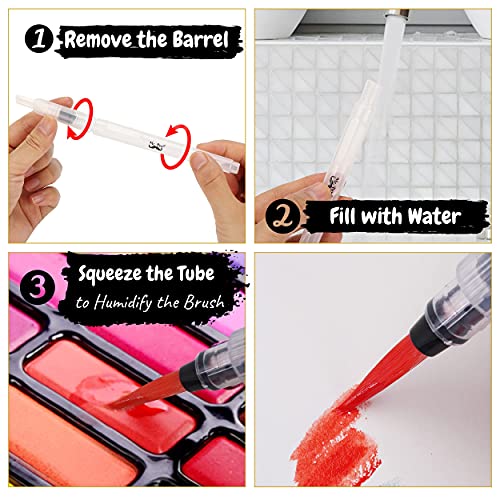 1 Remove the Barrel

2 Fill with Water

3 Squeeze the Tube to Humidify the Brush