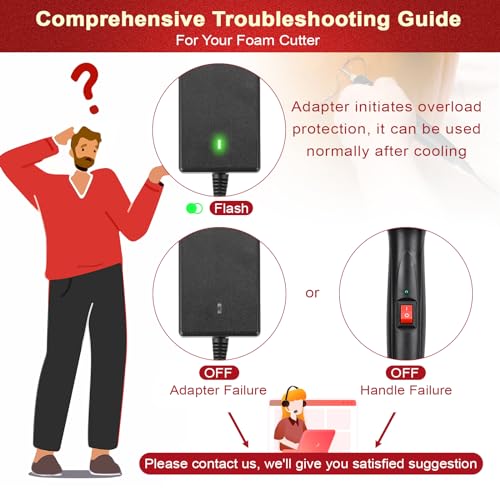 Comprehensive Troubleshooting Guide
For Your Foam Cutter

?

Adapter initiates overload protection, it can be used normally after cooling

Flash

or

OFF
Adapter Failure

OFF
Handle Failure

Please contact us, we'll give you satisfied suggestion