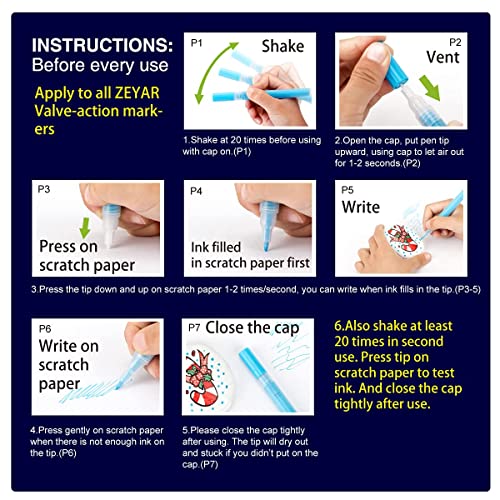 INSTRUCTIONS:
Before every use

Apply to all ZEYAR Valve-action markers

P1
Shake

1.Shake at 20 times before using with cap on.(P1)

P2
Vent

2.Open the cap, put pen tip upward, using cap to let air out for 1-2 seconds.(P2)

P3
Press on scratch paper

P4
Ink filled in scratch paper first

P5
Write

3.Press the tip down and up on scratch paper 1-2 times/second, you can write when ink fills in the tip.(P3-5)

P6
Write on scratch paper

4.Press gently on scratch paper when there is not enough ink on the tip.(P6)

P7
Close the cap

5.Please close the cap tightly after using. The tip will dry out and stuck if you didn't put on the cap.(P7)

6.Also shake at least 20 times in second use. Press tip on scratch paper to test ink. And close the cap tightly after use.