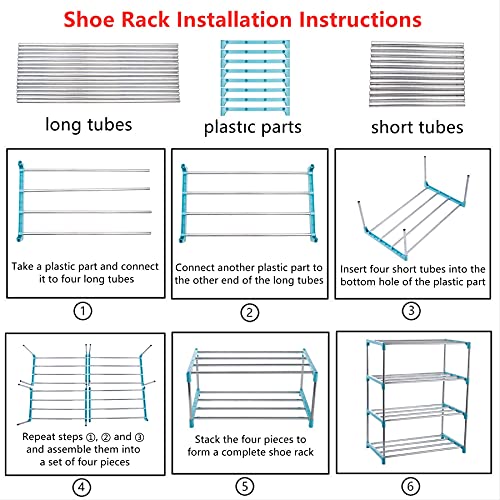 Shoe Rack Installation Instructions

long tubes

plastic parts

short tubes

Take a plastic part and connect it to four long tubes

①

Connect another plastic part to the other end of the long tubes

②

Insert four short tubes into the bottom hole of the plastic part

③

Repeat steps ①, ② and ③ and assemble them into a set of four pieces

④

Stack the four pieces to form a complete shoe rack

⑤

⑥