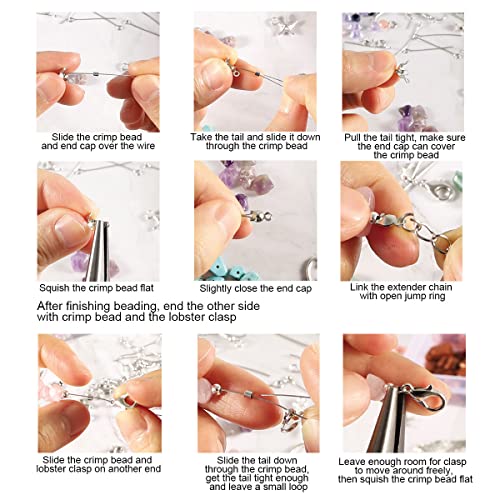 Slide the crimp bead and end cap over the wire

Take the tail and slide it down through the crimp bead

Pull the tail tight, make sure the end cap can cover the crimp bead

Squish the crimp bead flat

Slightly close the end cap

Link the extender chain with open jump ring

After finishing beading, end the other side with crimp bead and the lobster clasp

Slide the crimp bead and lobster clasp on another end

Slide the tail down through the crimp bead, get the tail tight enough and leave a small loop

Leave enough room for clasp to move around freely, then squish the crimp bead flat