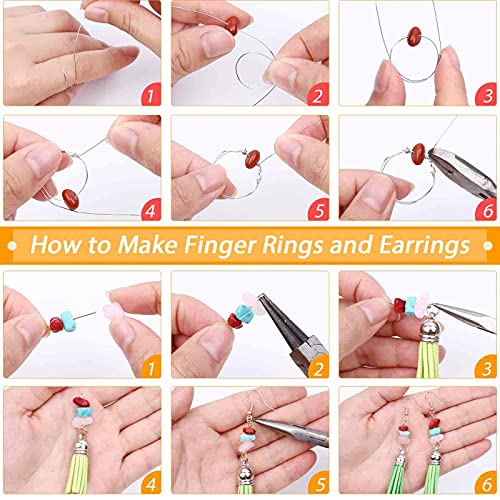 1
2
3
4
5
6

How to Make Finger Rings and Earrings

1
2
3
4
5
6