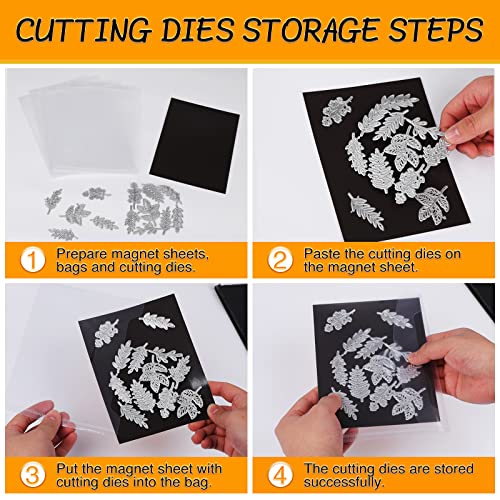 CUTTING DIES STORAGE STEPS

1 Prepare magnet sheets, bags and cutting dies.

2 Paste the cutting dies on the magnet sheet.

3 Put the magnet sheet with cutting dies into the bag.

4 The cutting dies are stored successfully.