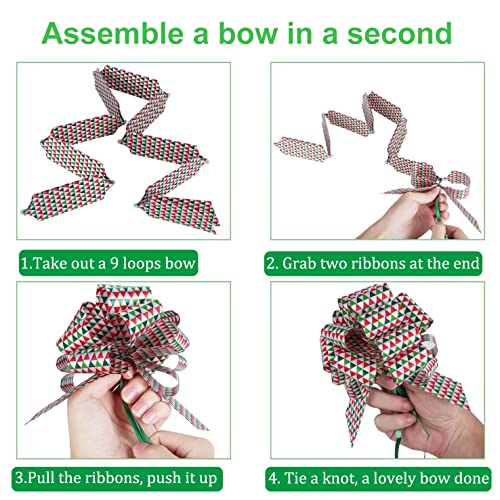 Assemble a bow in a second

1.Take out a 9 loops bow

2. Grab two ribbons at the end

3.Pull the ribbons, push it up

4. Tie a knot, a lovely bow done