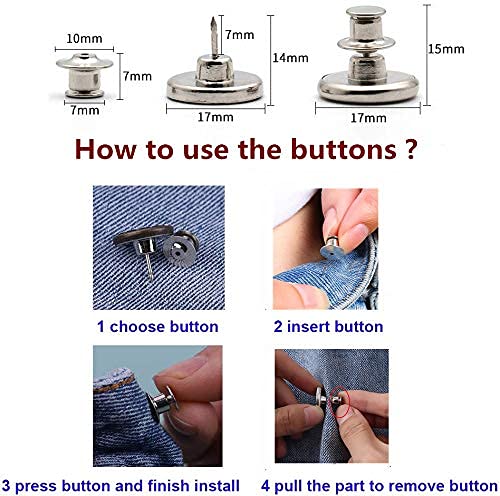 10mm
7mm
7mm
7mm
14mm
17mm
15mm
17mm

How to use the buttons ?

1 choose button

2 insert button

3 press button and finish install

4 pull the part to remove button