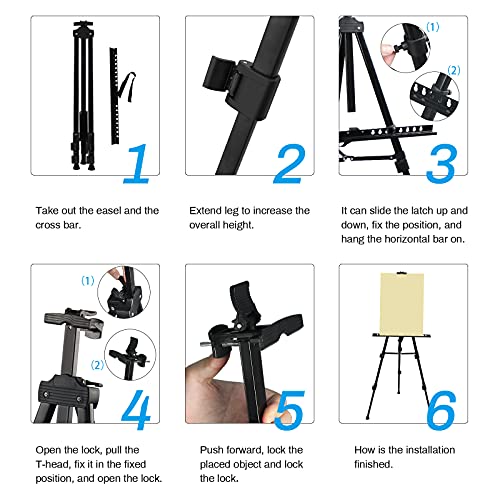 1

Take out the easel and the cross bar.

2

Extend leg to increase the overall height.

(1)

(2)

3

It can slide the latch up and down, fix the position, and hang the horizontal bar on.

(1)

(2)

4

Open the lock, pull the T-head, fix it in the fixed position, and open the lock.

5

Push forward, lock the placed object and lock the lock.

6

How is the installation finished.