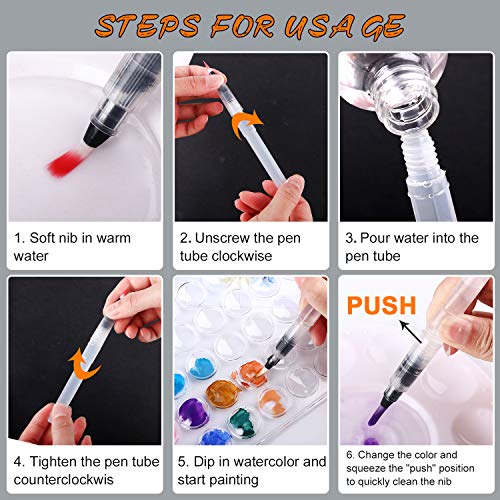 STEPS FOR USAGE

1. Soft nib in warm water

2. Unscrew the pen tube clockwise

3. Pour water into the pen tube

4. Tighten the pen tube counterclockwis

5. Dip in watercolor and start painting

PUSH

6. Change the color and squeeze the "push" position to quickly clean the nib