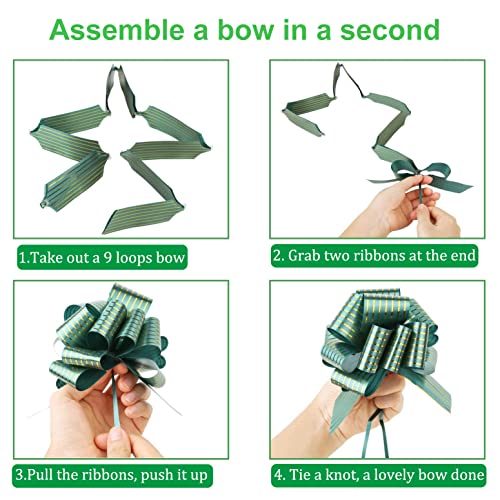 Assemble a bow in a second

1.Take out a 9 loops bow

2. Grab two ribbons at the end

3.Pull the ribbons, push it up

4. Tie a knot, a lovely bow done