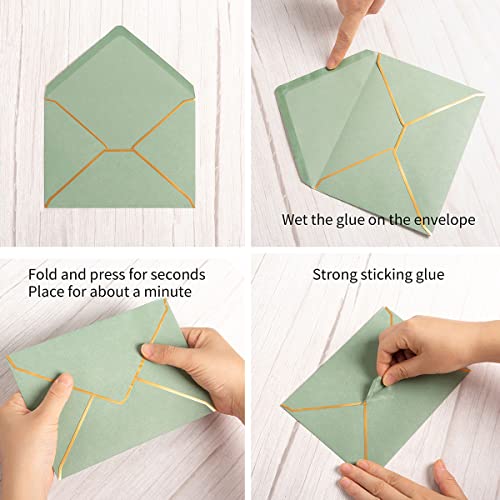 Wet the glue on the envelope

Fold and press for seconds
Place for about a minute

Strong sticking glue