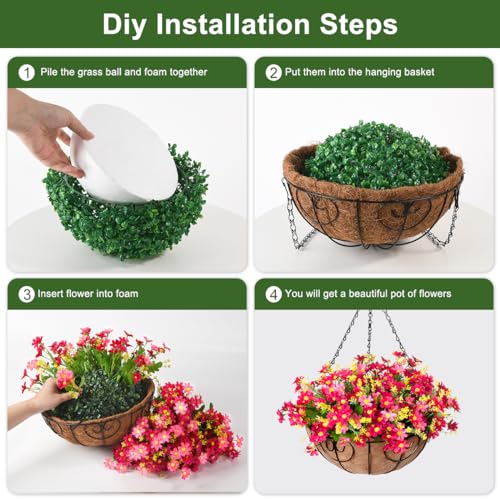 Diy Installation Steps

1 Pile the grass ball and foam together

2 Put them into the hanging basket

3 Insert flower into foam

4 You will get a beautiful pot of flowers