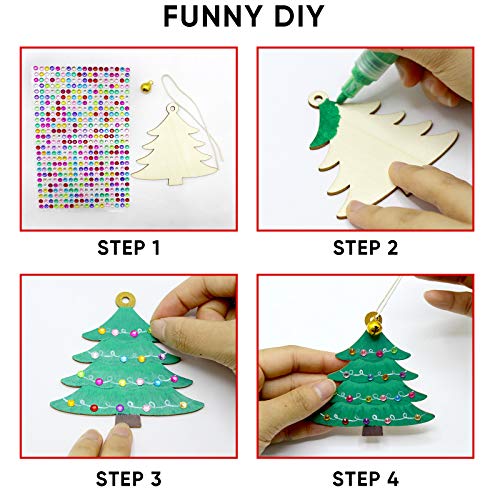 FUNNY DIY

STEP 1

STEP 2

STEP 3

STEP 4