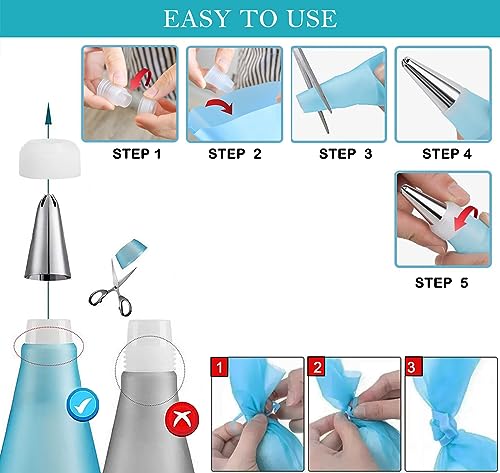 EASY TO USE

STEP 1

STEP 2

STEP 3

STEP 4

STEP 5

1

2

3