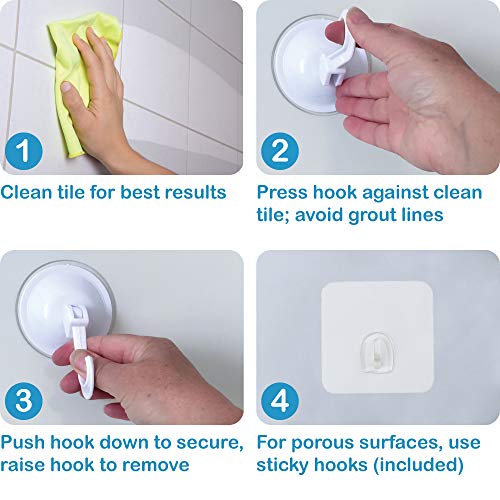 1

Clean tile for best results

2

Press hook against clean tile; avoid grout lines

3

Push hook down to secure, raise hook to remove

4

For porous surfaces, use sticky hooks (included)