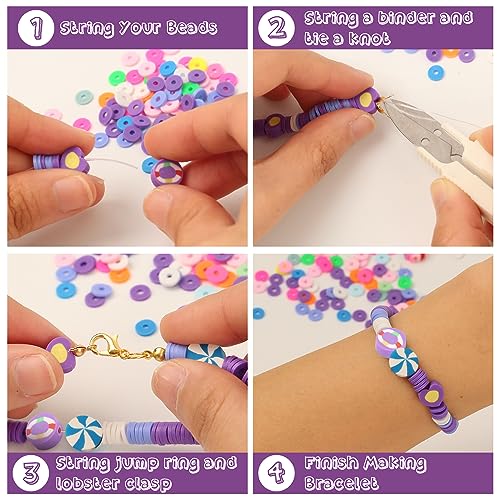 1 String Your Beads

2 String a binder and tie a knot

3 String jump ring and lobster clasp

4 Finish Making Bracelet