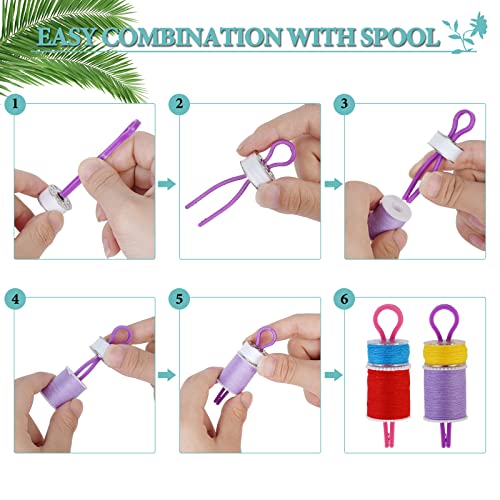 EASY COMBINATION WITH SPOOL

1

2

3

4

5

6