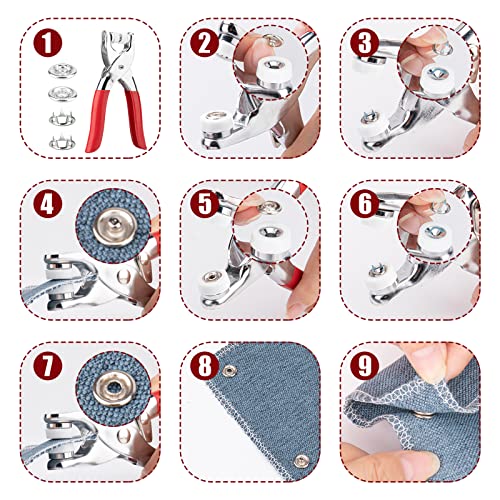 1

2

3

4

5

6

7

8

9