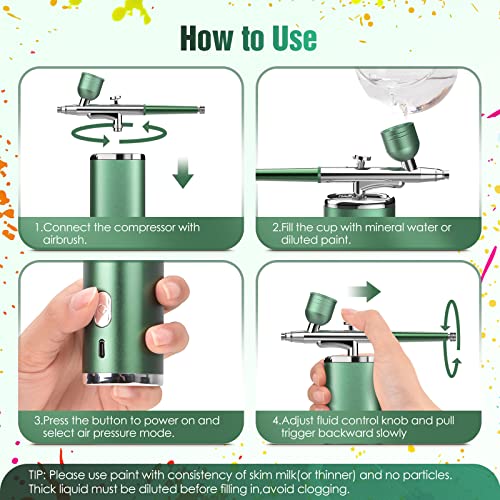 How to Use

1.Connect the compressor with airbrush.

2.Fill the cup with mineral water or diluted paint.

3.Press the button to power on and select air pressure mode.

4.Adjust fluid control knob and pull trigger backward slowly

TIP: Please use paint with consistency of skim milk(or thinner) and no particles. Thick liquid must be diluted before filling in,avoid clogging.