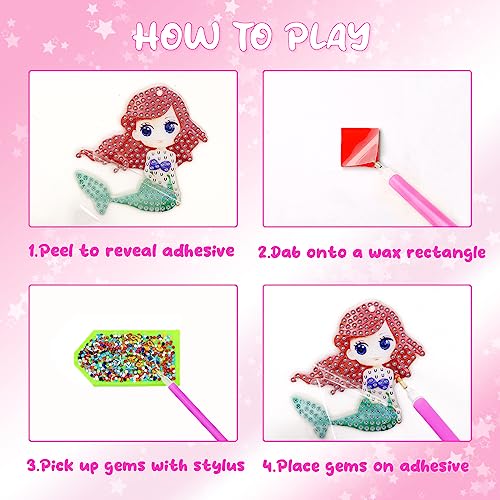 HOW TO PLAY

1.Peel to reveal adhesive

2.Dab onto a wax rectangle

3.Pick up gems with stylus

4.Place gems on adhesive