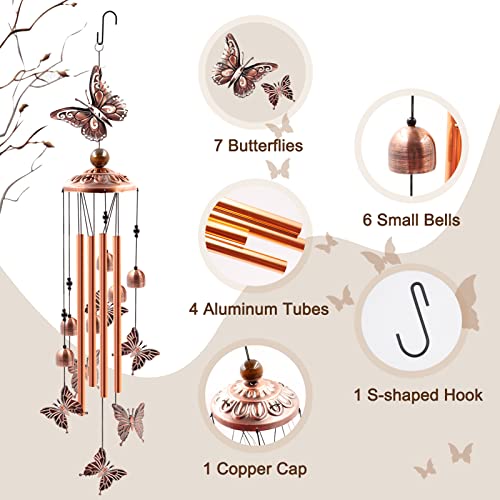 7 Butterflies

6 Small Bells

4 Aluminum Tubes

1 S-shaped Hook

1 Copper Cap