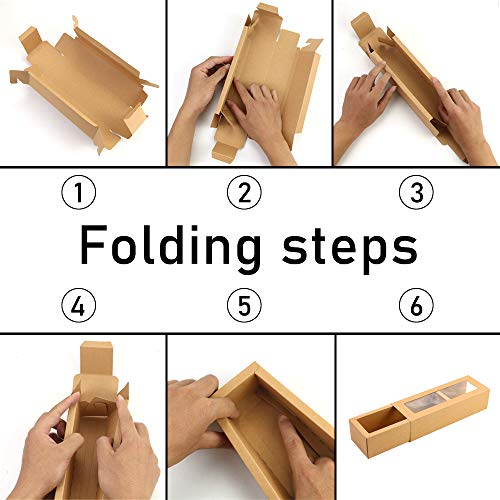 1 2 3

Folding steps

4 5 6