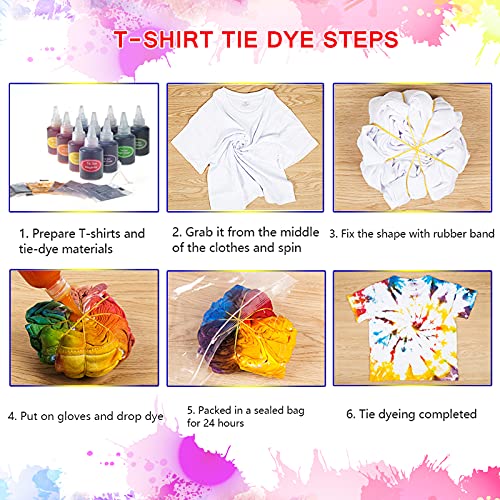 T-SHIRT TIE DYE STEPS

1. Prepare T-shirts and tie-dye materials

2. Grab it from the middle of the clothes and spin

3. Fix the shape with rubber band

4. Put on gloves and drop dye

5. Packed in a sealed bag for 24 hours

6. Tie dyeing completed