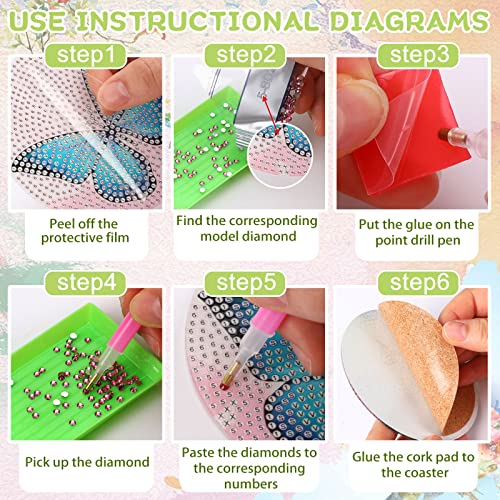 USE INSTRUCTIONAL DIAGRAMS

step1

Peel off the protective film

step2

Find the corresponding model diamond

step3

Put the glue on the point drill pen

step4

Pick up the diamond

step5

Paste the diamonds to the corresponding numbers

step6

Glue the cork pad to the coaster