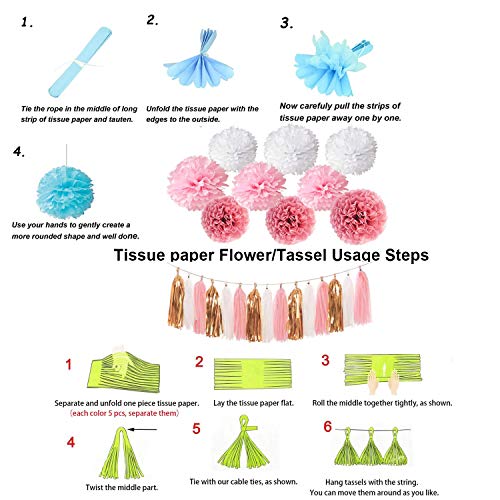 1.

Tie the rope in the middle of long strip of tissue paper and tauten.

2.

Unfold the tissue paper with the edges to the outside.

3.

Now carefully pull the strips of tissue paper away one by one.

4.

Use your hands to gently create a more rounded shape and well done.

Tissue paper Flower/Tassel Usage Steps

1

Separate and unfold one piece tissue paper.
（each color 5 pcs, separate them）

2

Lay the tissue paper flat.

3

Roll the middle together tightly, as shown.

4

Twist the middle part.

5

Tie with our cable ties, as shown.

6

Hang tassels with the string.
You can move them around as you like.