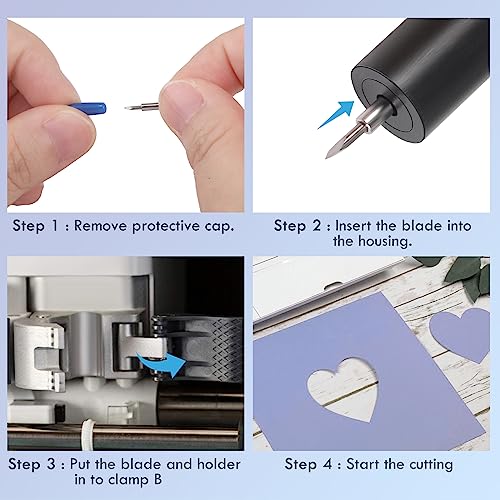 Step 1 : Remove protective cap.

Step 2 : Insert the blade into the housing.

Step 3 : Put the blade and holder in to clamp B

Step 4 : Start the cutting