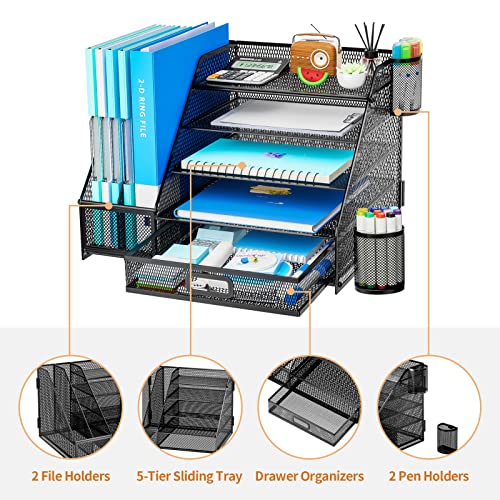 2-D RING FILE

2 File Holders

5-Tier Sliding Tray

Drawer Organizers

2 Pen Holders