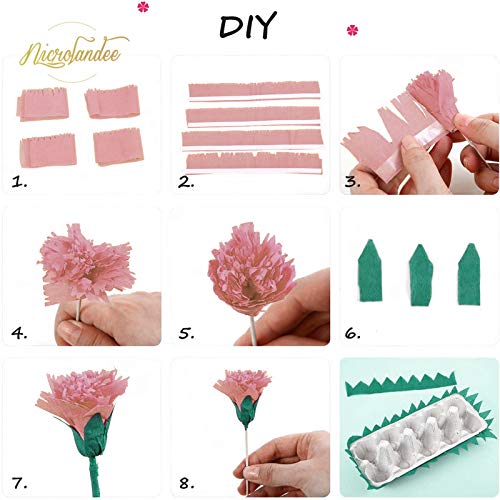 DIY

Nicrolandee

1.

2.

3.

4.

5.

6.

7.

8.