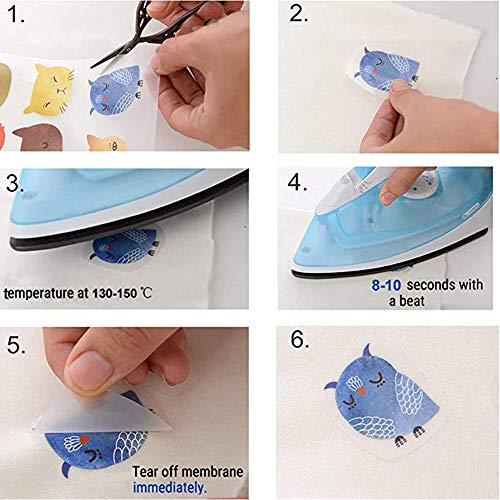 1.

2.

3.

temperature at 130-150 ℃

4.

8-10 seconds with a beat

5.

Tear off membrane immediately.

6.