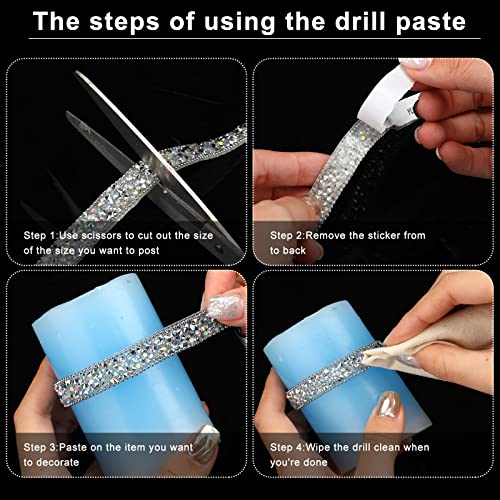 The steps of using the drill paste

Step 1:Use scissors to cut out the size of the size you want to post

Step 2:Remove the sticker from to back

Step 3:Paste on the item you want to decorate

Step 4:Wipe the drill clean when you're done