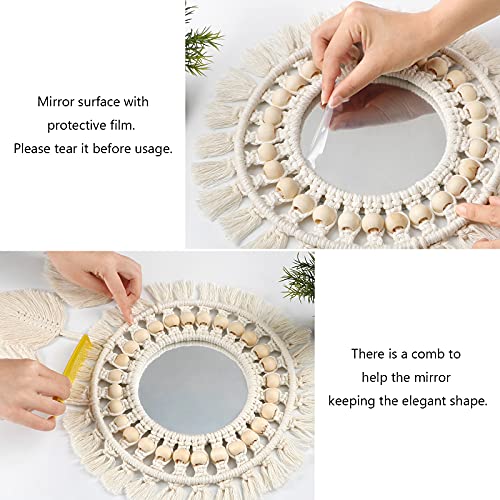 Mirror surface with protective film. Please tear it before usage.

There is a comb to help the mirror keeping the elegant shape.