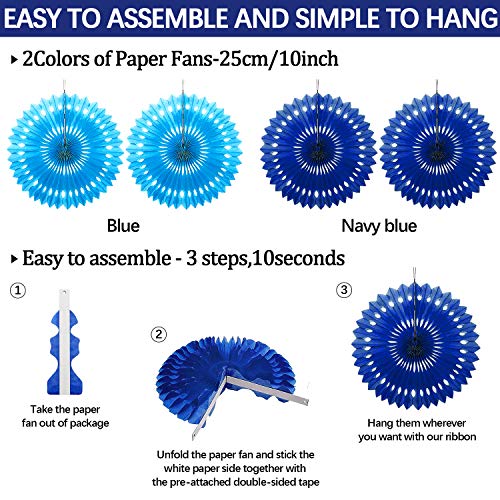 EASY TO ASSEMBLE AND SIMPLE TO HANG

▸ 2Colors of Paper Fans-25cm/10inch

Blue

Navy blue

▸ Easy to assemble - 3 steps,10seconds

①

Take the paper fan out of package

②

Unfold the paper fan and stick the white paper side together with the pre-attached double-sided tape

③

Hang them wherever you want with our ribbon