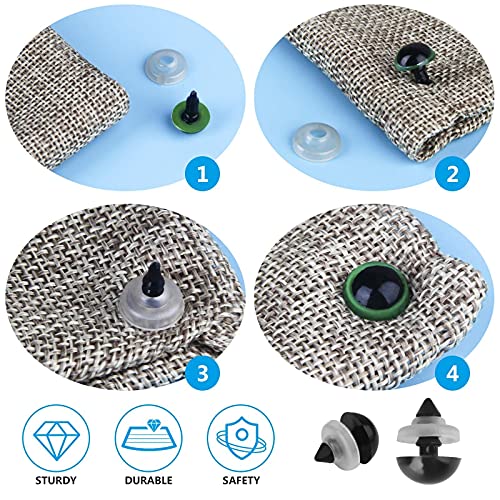 1

2

3

4

STURDY

DURABLE

SAFETY