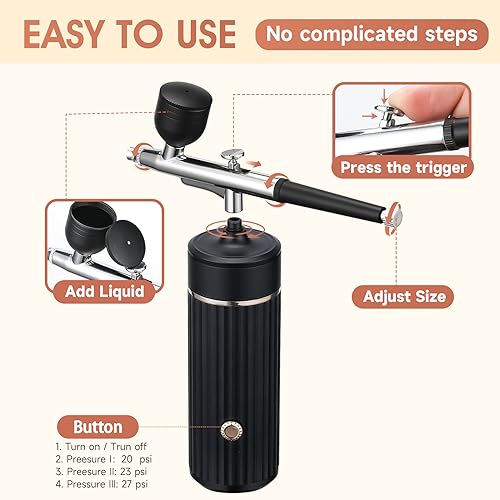 EASY TO USE

No complicated steps

Press the trigger

Add Liquid

Adjust Size

Button

1. Turn on / Trun off
2. Preesure I: 20 psi
3. Preesure II: 23 psi
4. Pressure III: 27 psi